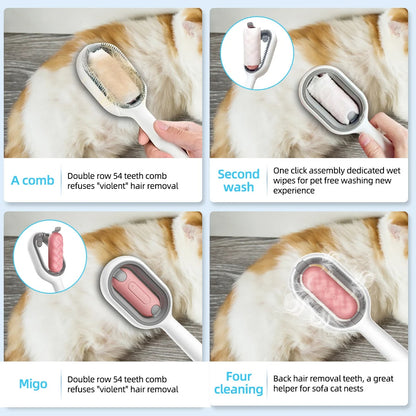 A comb

Double row 54 teeth comb refuses "violent" hair removal

Second wash

One click assembly dedicated wet wipes for pet free washing new experience

Migo

Double row 54 teeth comb refuses "violent" hair removal

Four cleaning

Back hair removal teeth, a great helper for sofa cat nests